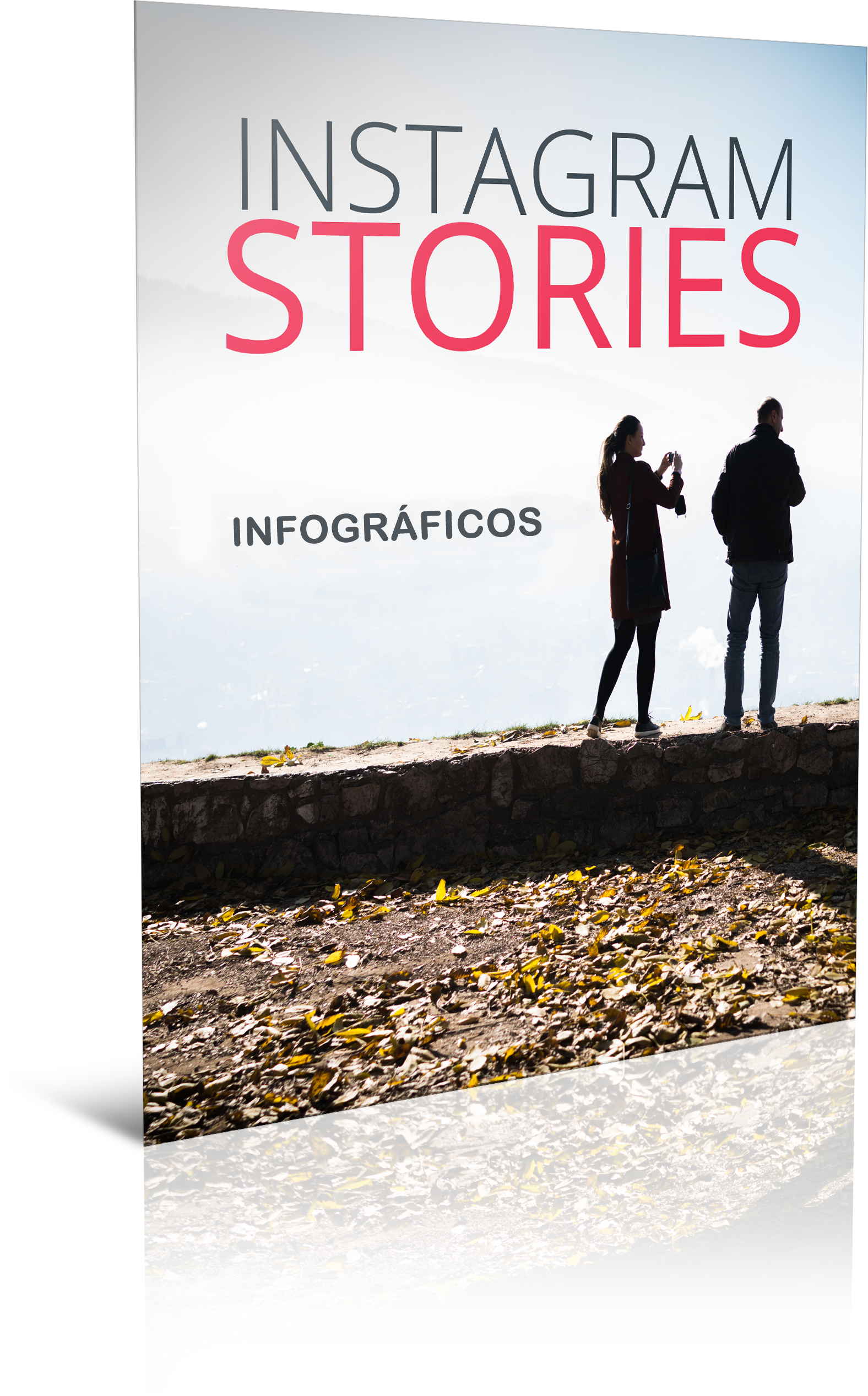 INSTAGRAM
STORIES

INFOGRÁFICOS